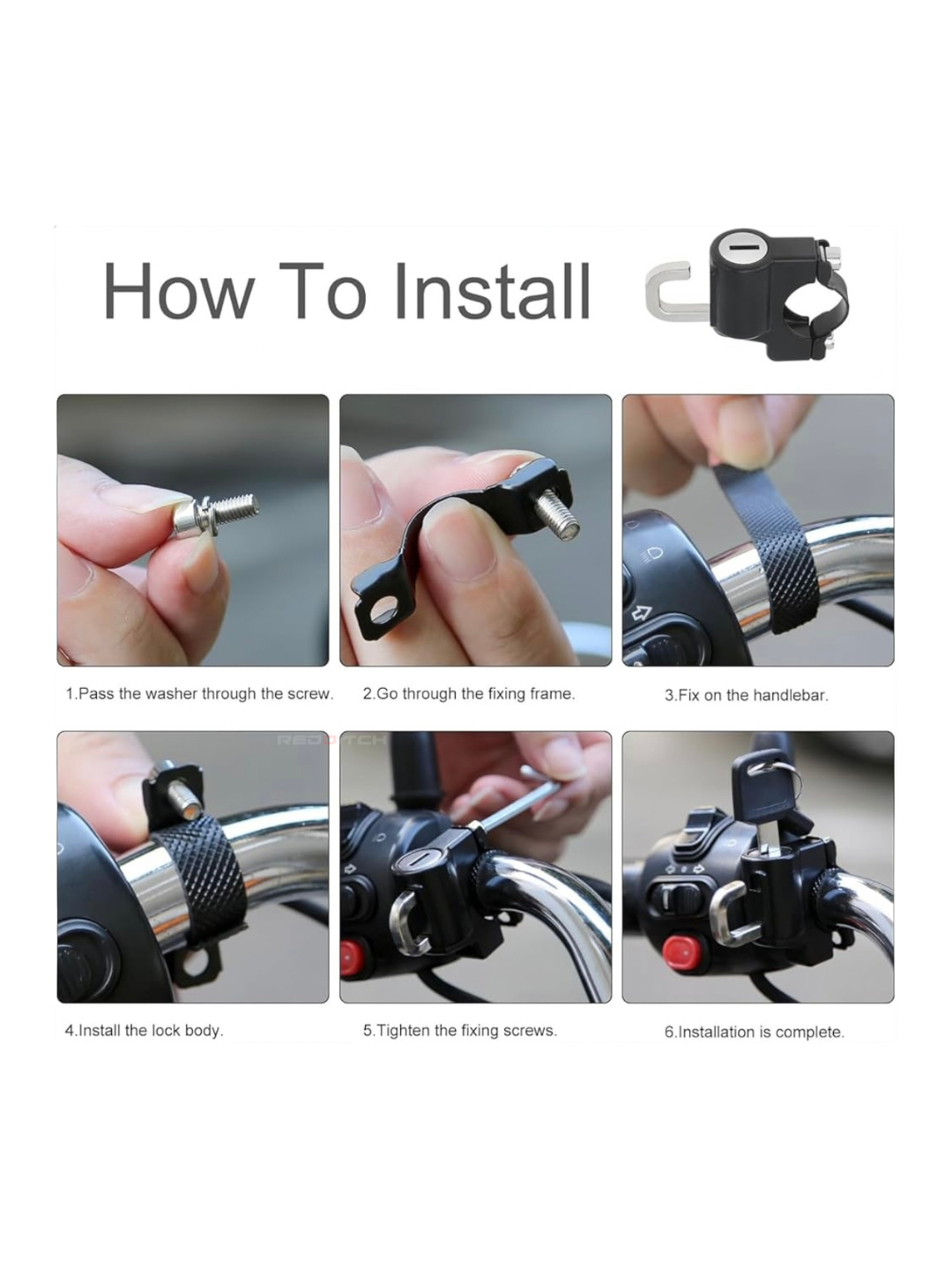 How To Install

1.Pass the washer through the screw.

2.Go through the fixing frame.

3.Fix on the handlebar.

4.Install the lock body.

5.Tighten the fixing screws.

6.Installation is complete.